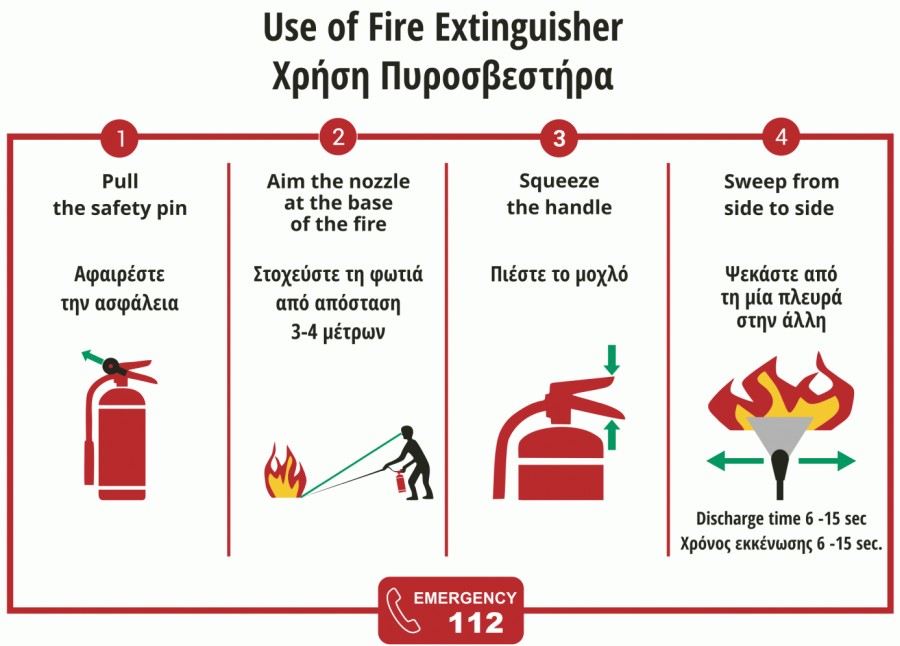 Use of Fire Extinguisher
Χρήση Πυροσβεστήρα

1
Pull the safety pin

Αφαιρέστε την ασφάλεια

2
Aim the nozzle at the base of the fire

Στοχεύστε τη φωτιά από απόσταση 3-4 μέτρων

3
Squeeze the handle

Πιέστε το μοχλό

4
Sweep from side to side

Ψεκάστε από τη μία πλευρά στην άλλη

Discharge time 6 -15 sec
Χρόνος εκκένωσης 6 -15 sec.

EMERGENCY
112