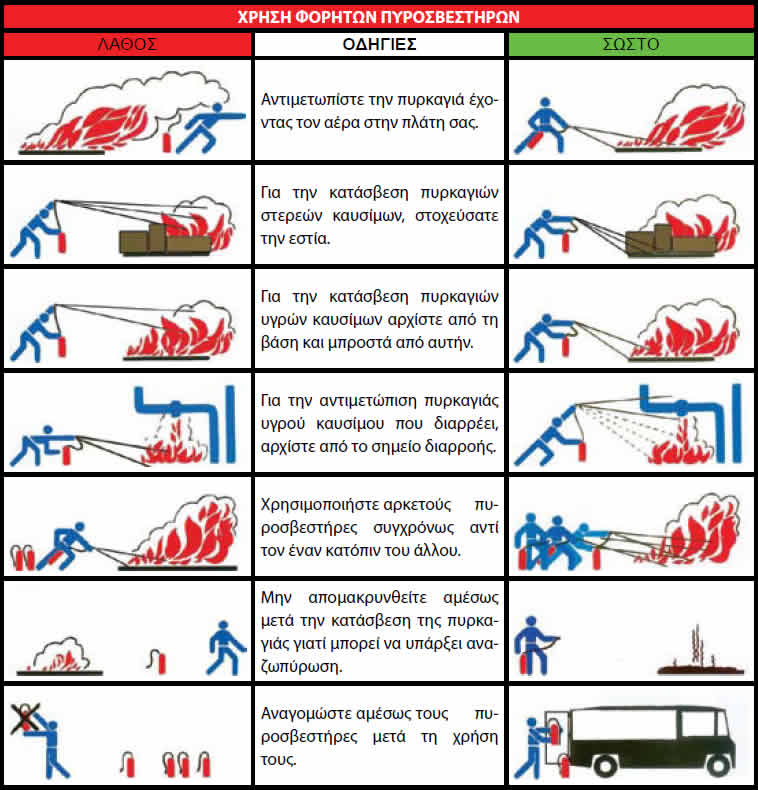 ΧΡΗΣΗ ΦΟΡΗΤΩΝ ΠΥΡΟΣΒΕΣΤΗΡΩΝ

| ΛΑΘΟΣ | ΟΔΗΓΙΕΣ | ΣΩΣΤΟ |
|---|---|---|
| | Αντιμετωπίστε την πυρκαγιά έχοντας τον αέρα στην πλάτη σας. | |
| | Για την κατάσβεση πυρκαγιών στερεών καυσίμων, στοχεύσατε την εστία. | |
| | Για την κατάσβεση πυρκαγιών υγρών καυσίμων αρχίστε από τη βάση και μπροστά από αυτήν. | |
| | Για την αντιμετώπιση πυρκαγιάς υγρού καυσίμου που διαρρέει, αρχίστε από το σημείο διαρροής. | |
| | Χρησιμοποιήστε αρκετούς πυροσβεστήρες συγχρόνως αντί τον έναν κατόπιν του άλλου. | |
| | Μην απομακρυνθείτε αμέσως μετά την κατάσβεση της πυρκαγιάς γιατί μπορεί να υπάρξει αναζωπύρωση. | |
| | Αναγομώστε αμέσως τους πυροσβεστήρες μετά τη χρήση τους. | |